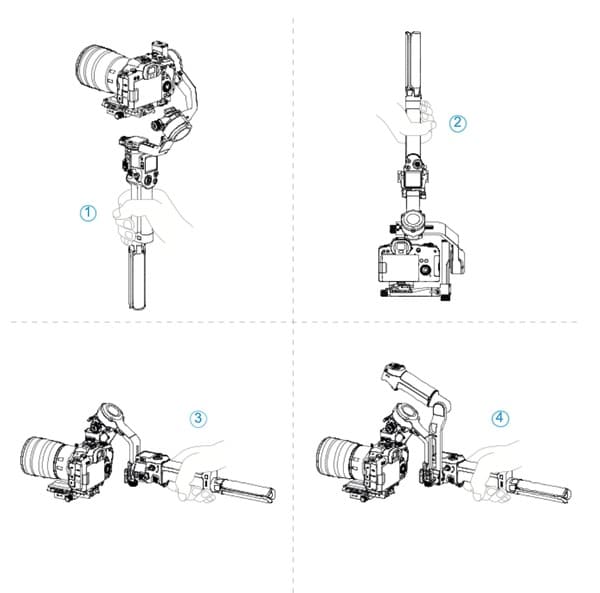 1

2

3

4