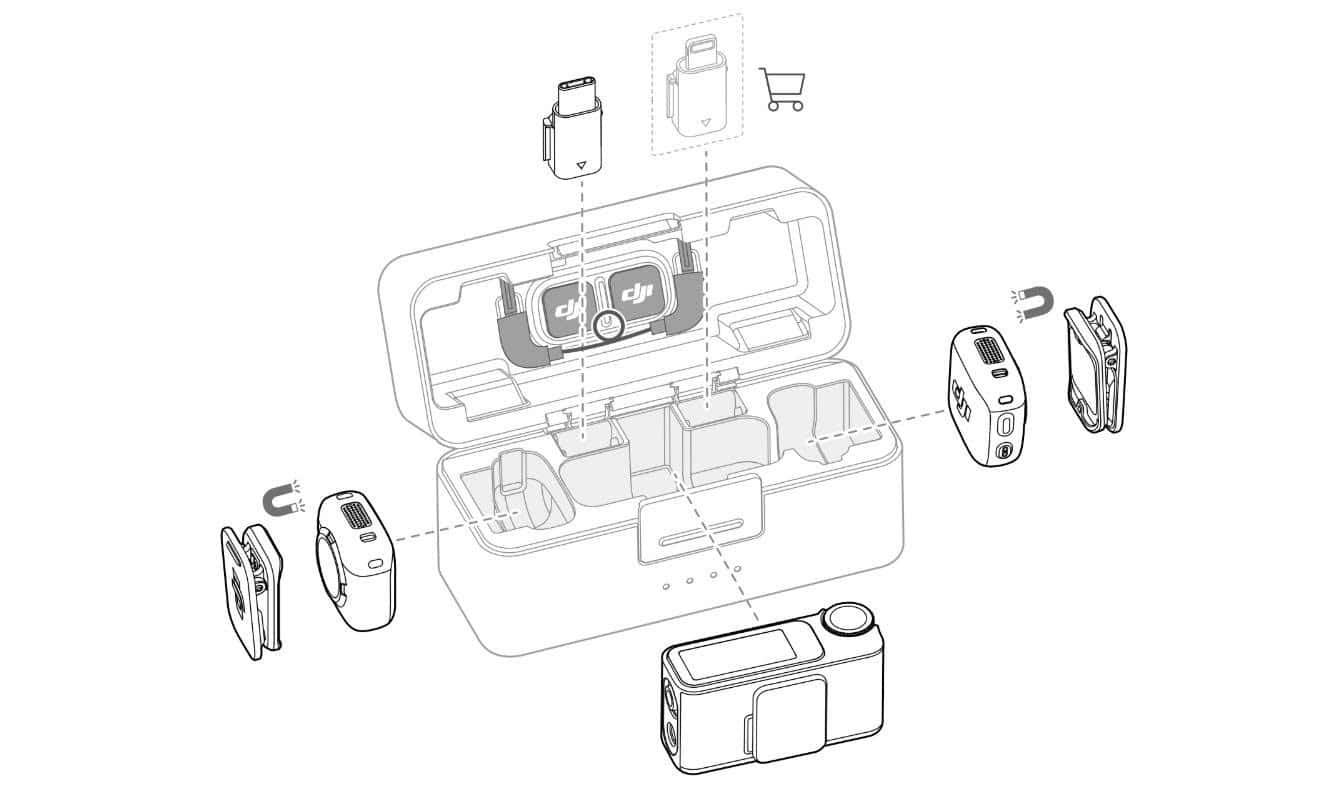 dji dji