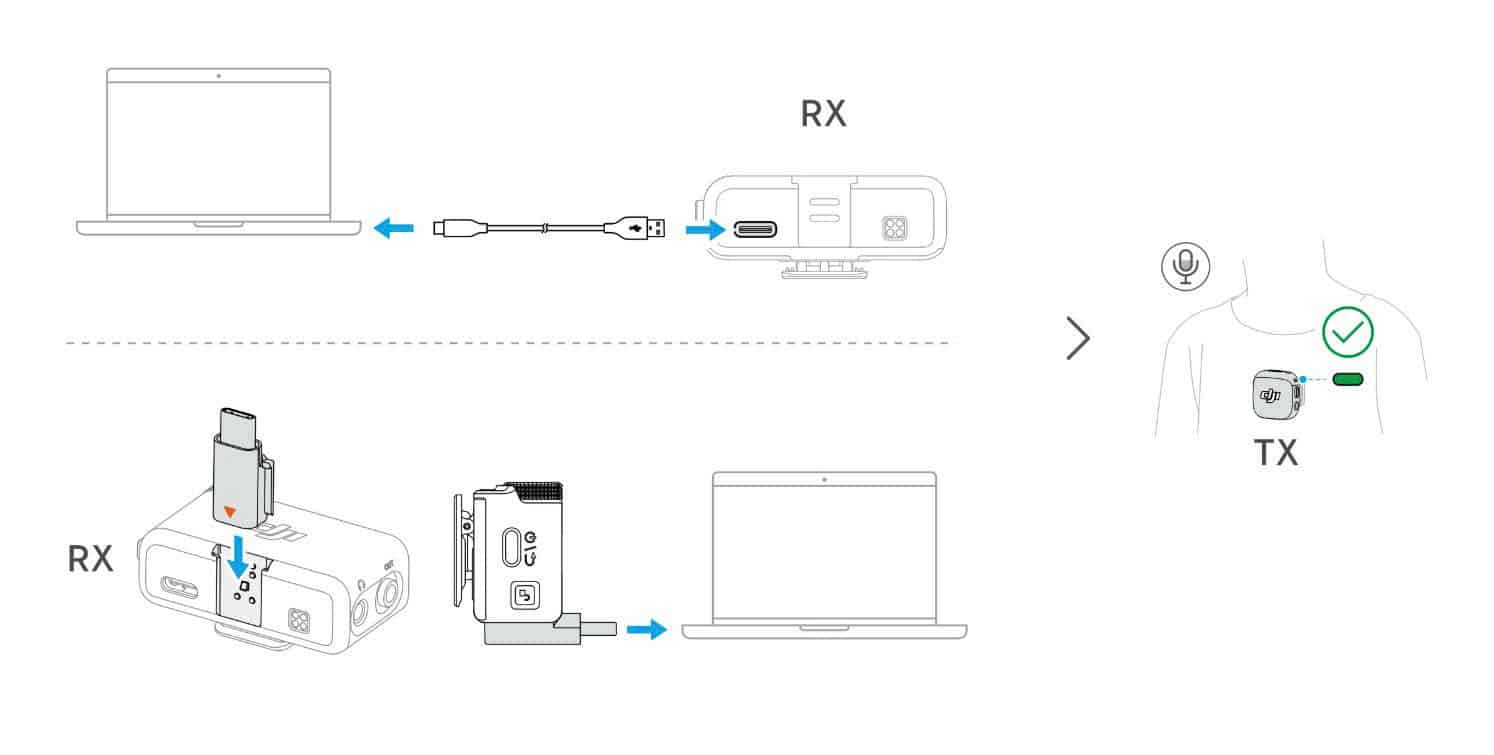 RX

RX

TX