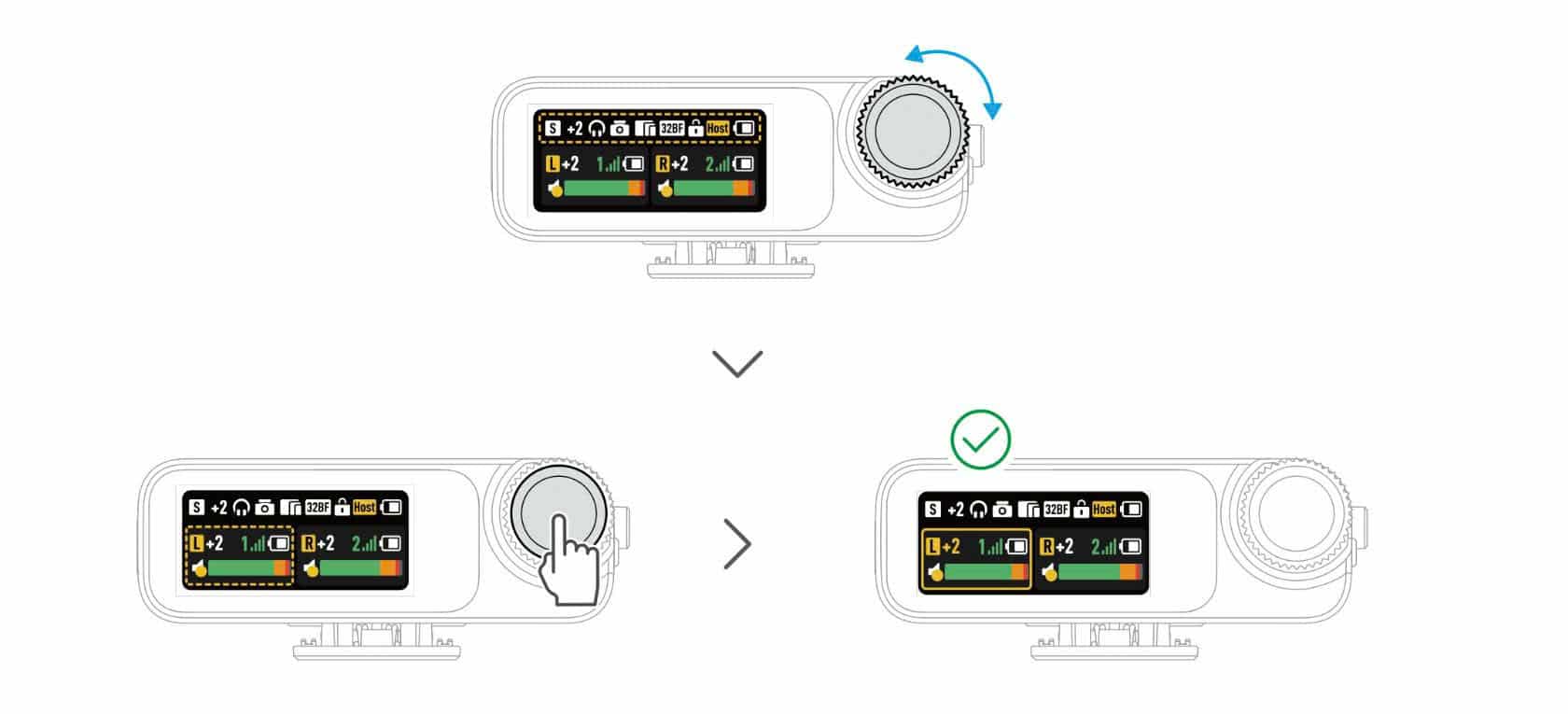 S +2 32BF Host
L +2 1
R +2 2

S +2 32BF Host
L +2 1
R +2 2

S +2 32BF Host
L +2 1
R +2 2